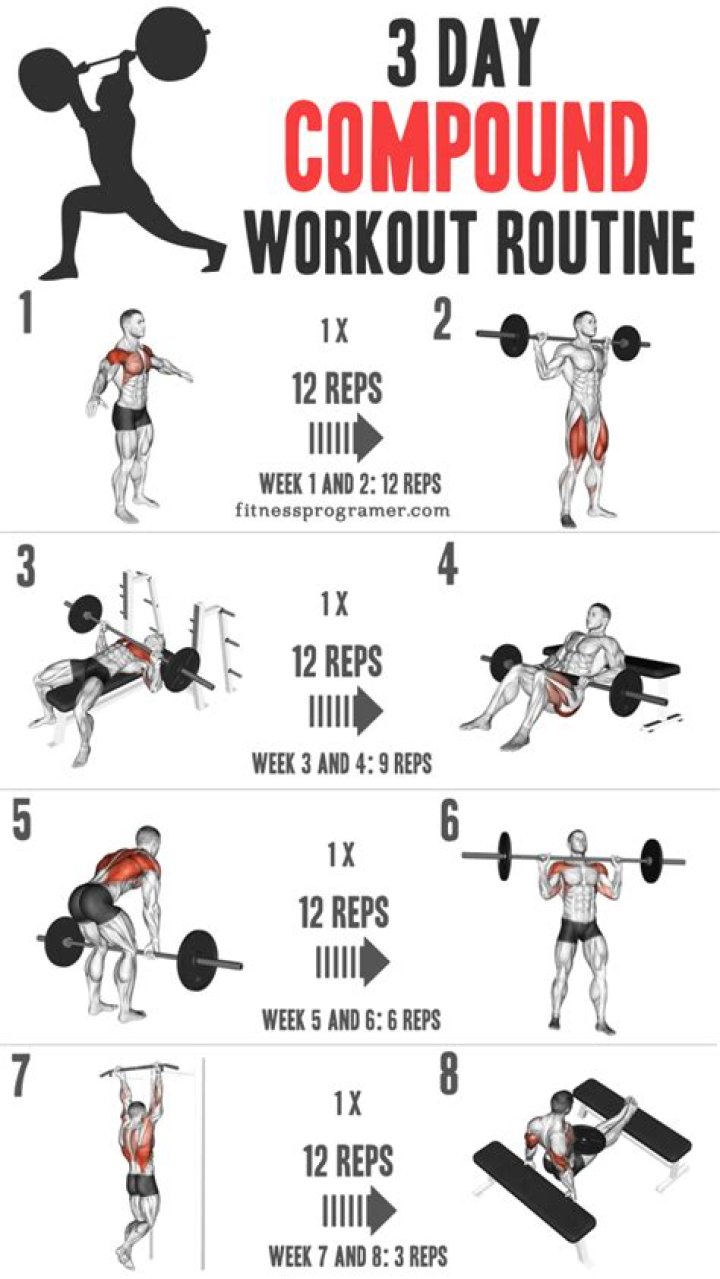 3 DAY
COMPOUND
WORKOUT ROUTINE

1

1 X
12 REPS
WEEK 1 AND 2: 12 REPS
fitnessprogramer.com

2

3

1 X
12 REPS
WEEK 3 AND 4: 9 REPS

4

5

1 X
12 REPS
WEEK 5 AND 6: 6 REPS

6

7

1 X
12 REPS
WEEK 7 AND 8: 3 REPS

8