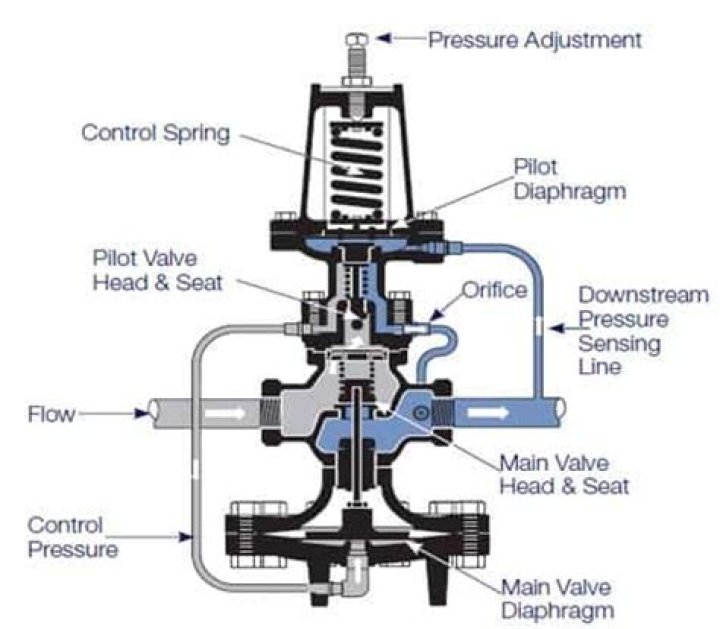 Pressure Adjustment

Control Spring

Pilot Diaphragm

Pilot Valve Head & Seat

Orifice

Downstream Pressure Sensing Line

Flow

Main Valve Head & Seat

Control Pressure

Main Valve Diaphragm