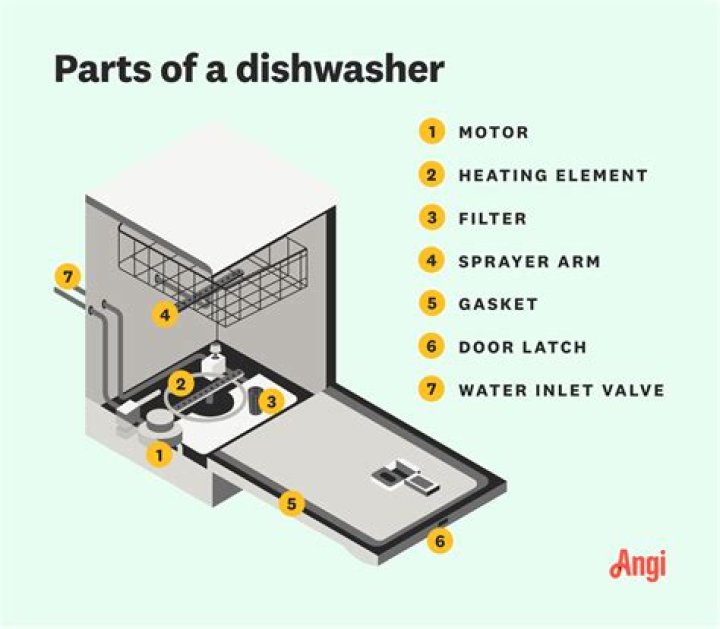 Parts of a dishwasher

1 MOTOR
2 HEATING ELEMENT
3 FILTER
4 SPRAYER ARM
5 GASKET
6 DOOR LATCH
7 WATER INLET VALVE

7
4
2
3
1
5
6

Angi