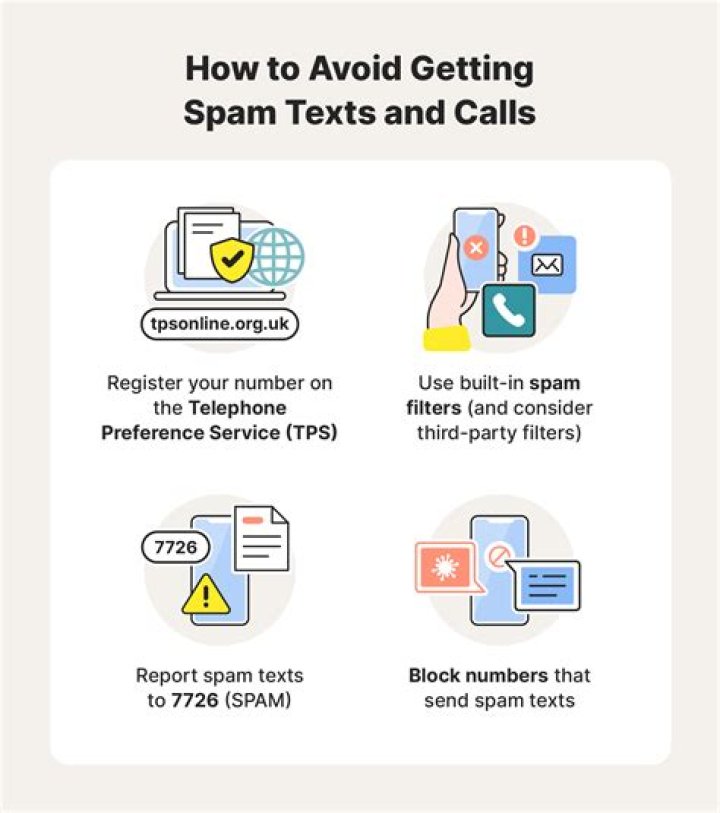 How to Avoid Getting Spam Texts and Calls

tpsonline.org.uk

Register your number on the Telephone Preference Service (TPS)

Use built-in spam filters (and consider third-party filters)

7726

Report spam texts to 7726 (SPAM)

Block numbers that send spam texts