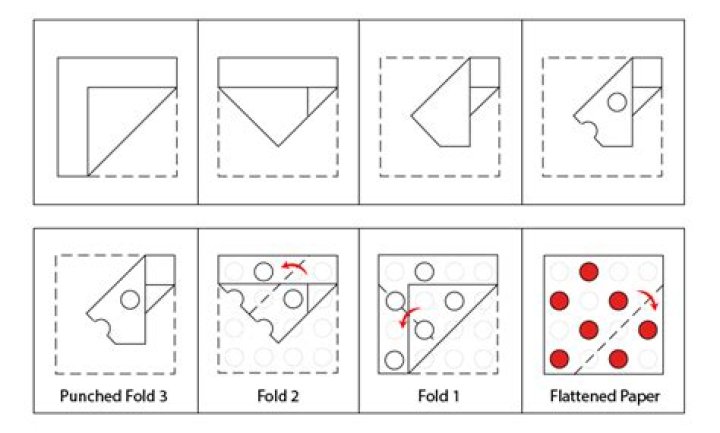 Punched Fold 3

Fold 2

Fold 1

Flattened Paper